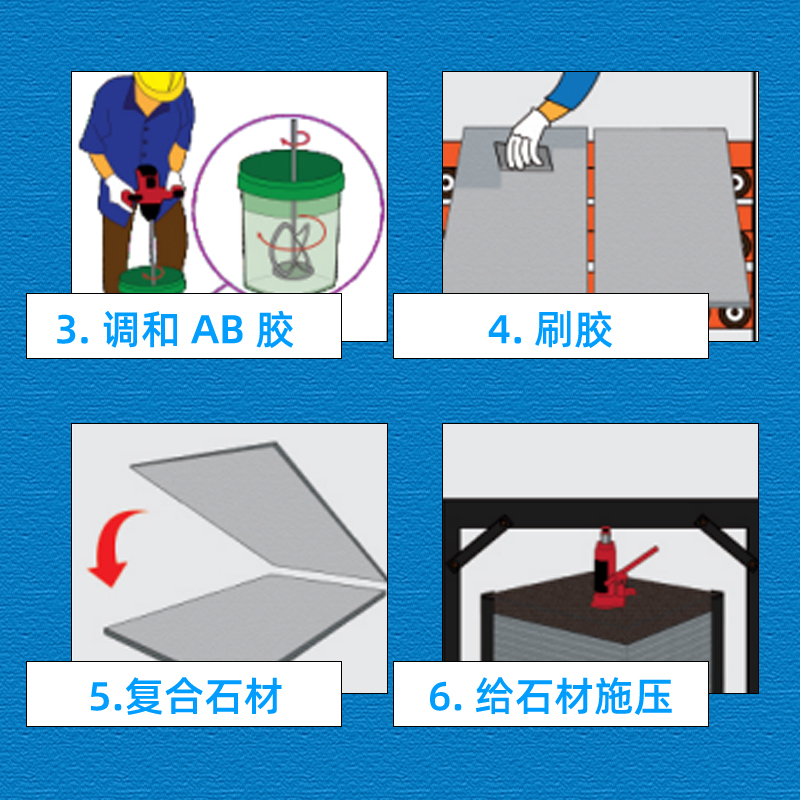 3. 调和 AB 胶

4. 刷胶

5.复合石材

6. 给石材施压