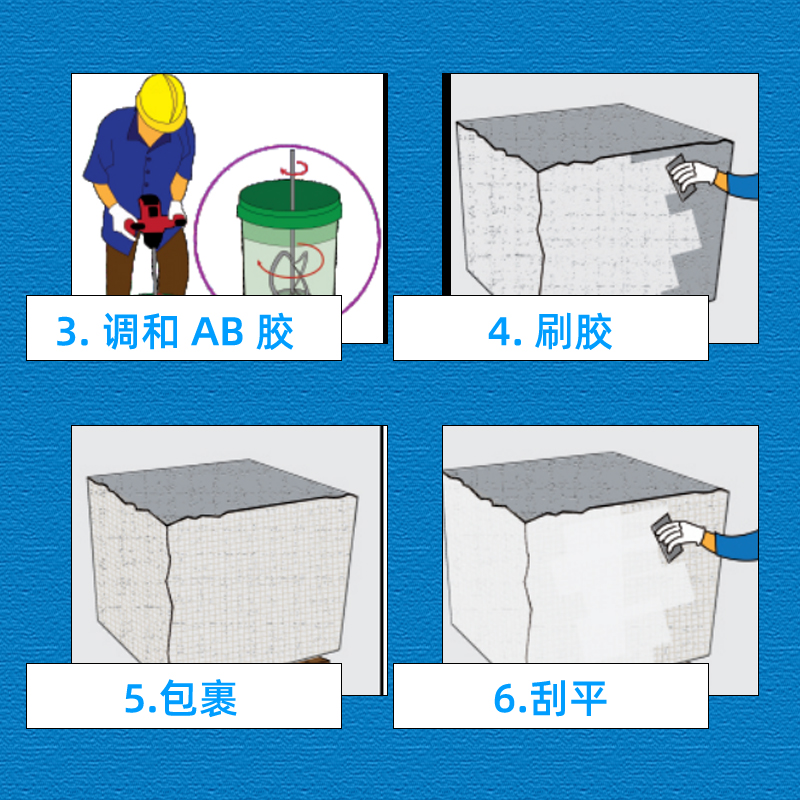 3. 调和 AB 胶

4. 刷胶

5.包裹

6.刮平