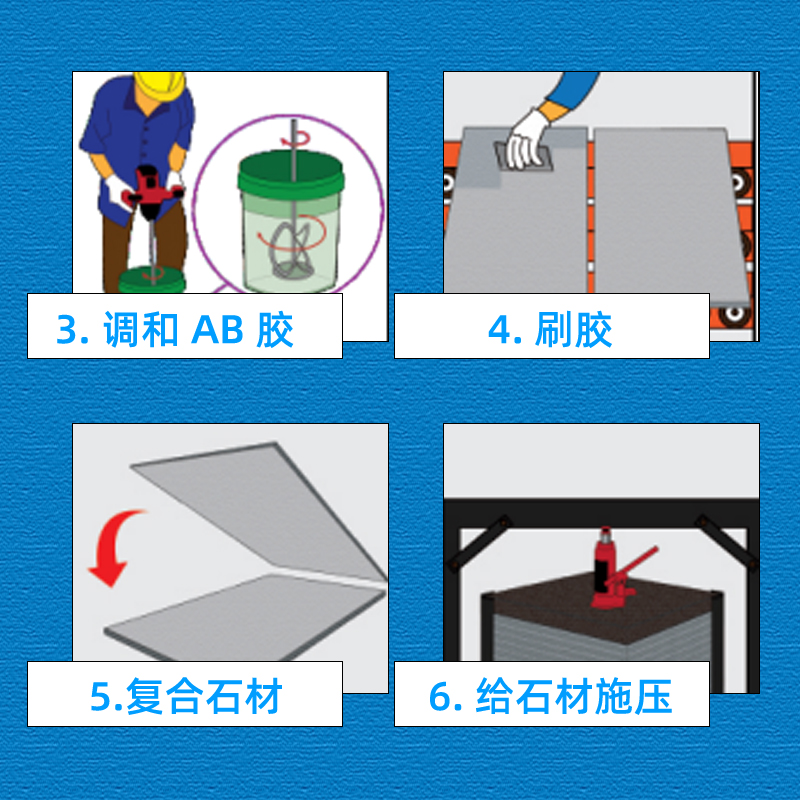 3. 调和 AB 胶

4. 刷胶

5.复合石材

6. 给石材施压